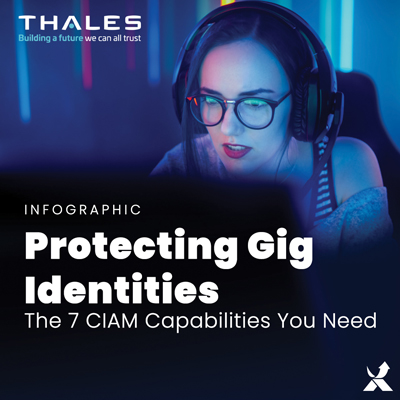 THALES
Building a future we can all trust

INFOGRAPHIC

Protecting Gig Identities
The 7 CIAM Capabilities You Need