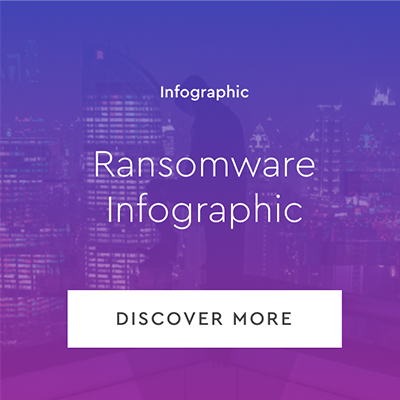 Infographic

Ransomware Infographic

DISCOVER MORE