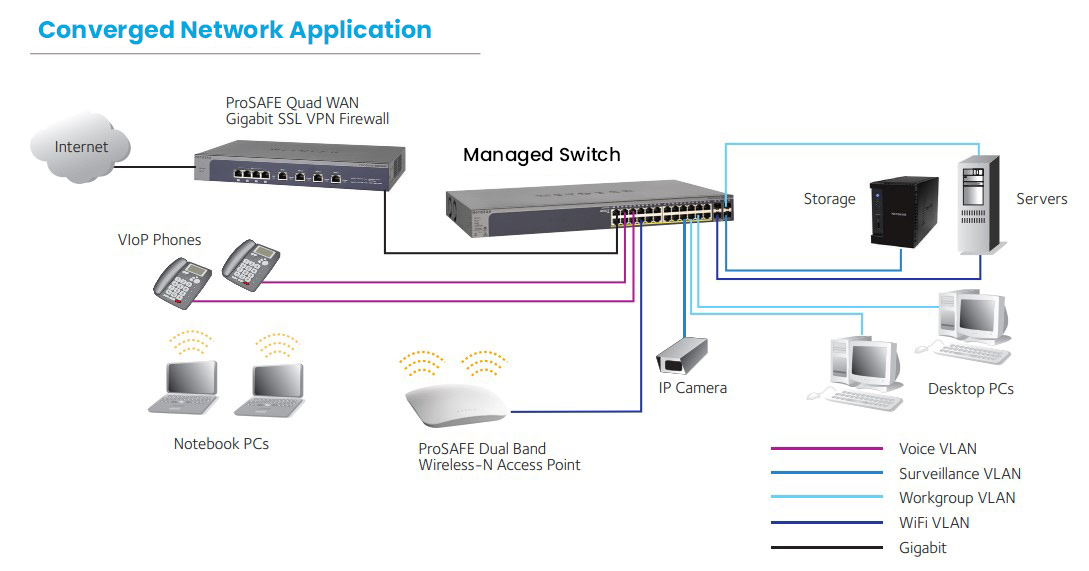 Converged Network Application

ProSAFE Quad WAN
Gigabit SSL VPN Firewall

Internet

Managed Switch

Storage

Servers

VIoP Phones

Notebook PCs

ProSAFE Dual Band
Wireless-N Access Point

IP Camera

Desktop PCs

Voice VLAN
Surveillance VLAN
Workgroup VLAN
WiFi VLAN
Gigabit