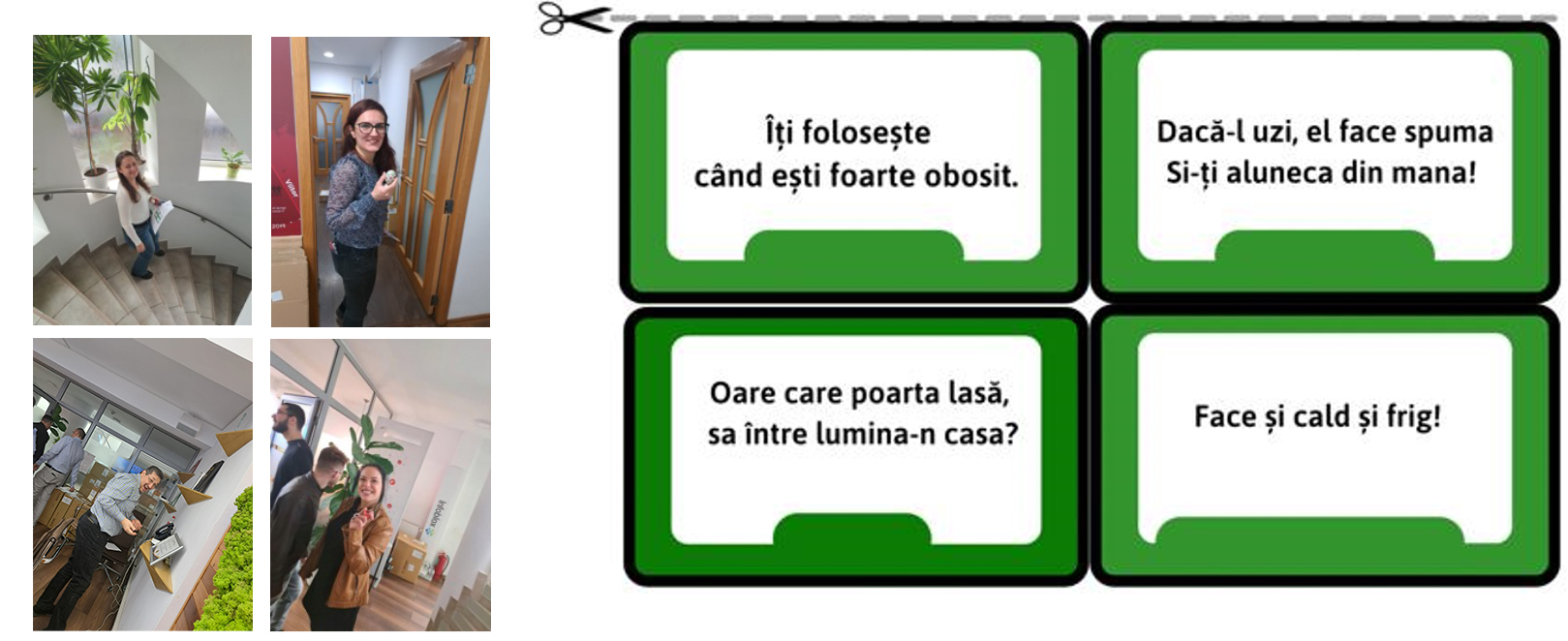 Îți folosește
când ești foarte obosit.

Dacă-l uzi, el face spuma
Si-ți aluneca din mana!

Oare care poarta lasă,
sa între lumina-n casa?

Face și cald și frig!