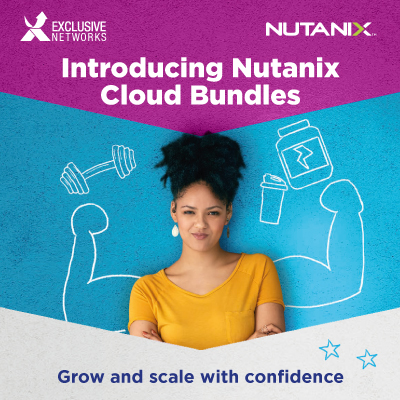 EXCLUSIVE NETWORKS

NUTANIX

Introducing Nutanix Cloud Bundles

Grow and scale with confidence